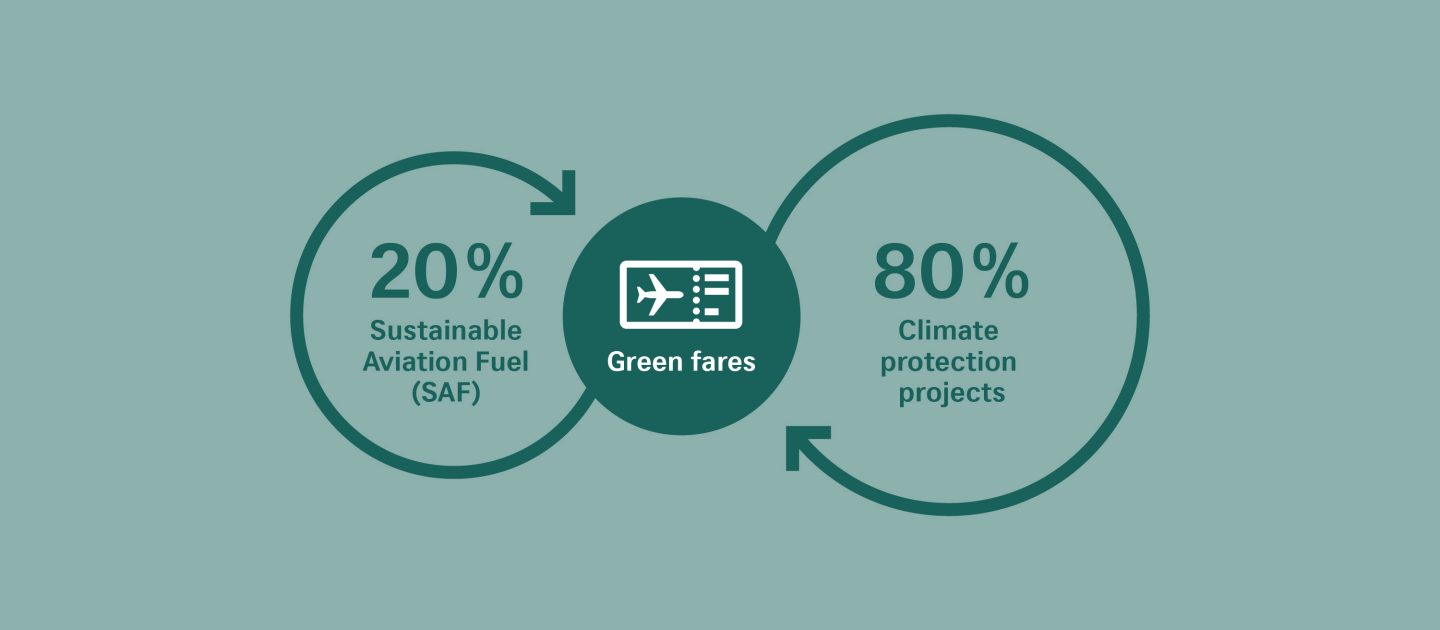 20%
Sustainable Aviation Fuel (SAF)

Green fares

80%
Climate protection projects