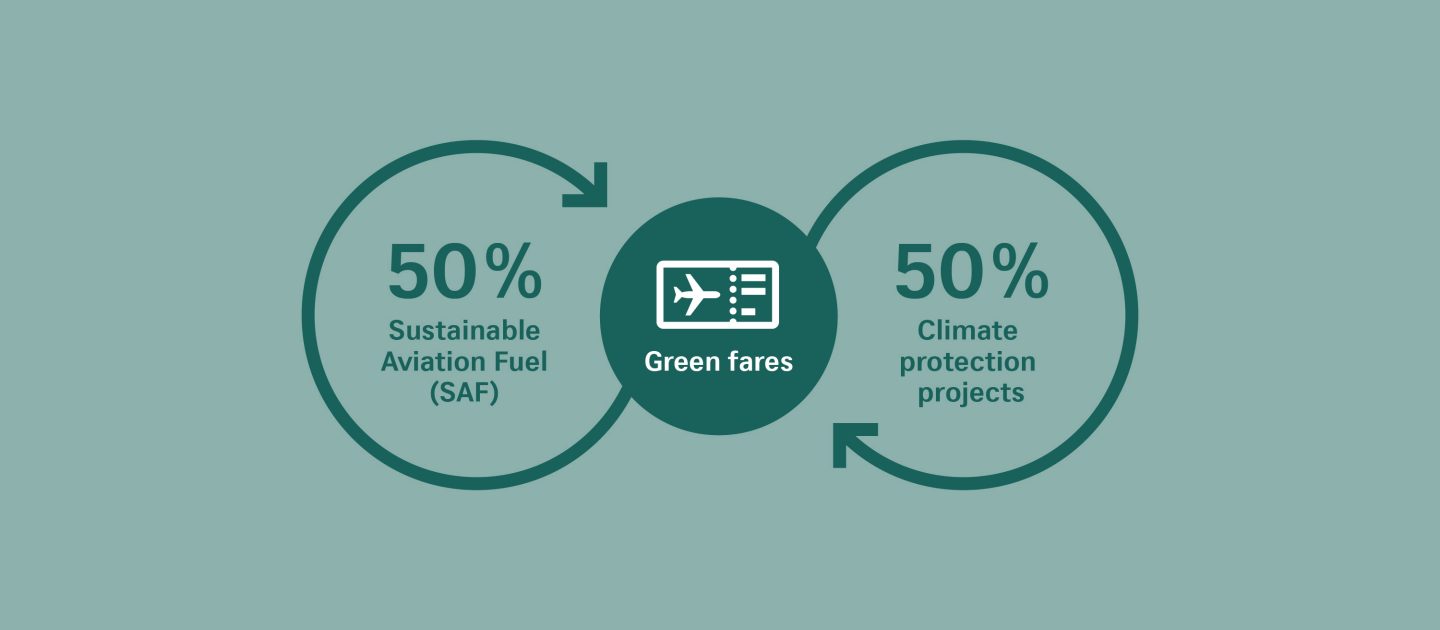 50%
Sustainable Aviation Fuel (SAF)

Green fares

50%
Climate protection projects